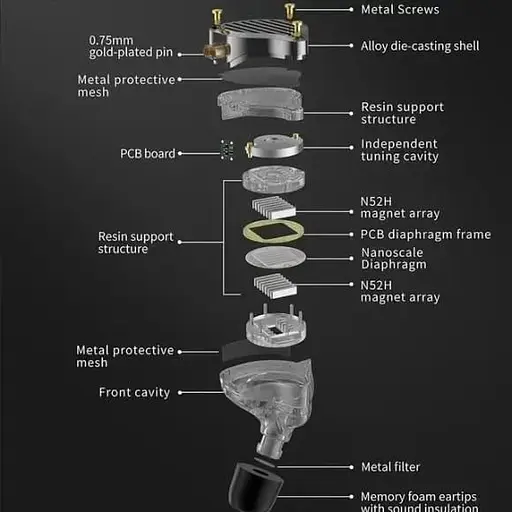 Metal Screws

0.75mm gold-plated pin

Alloy die-casting shell

Metal protective mesh

Resin support structure

PCB board

Independent tuning cavity

N52H magnet array

Resin support structure

PCB diaphragm frame

Nanoscale Diaphragm

N52H magnet array

Metal protective mesh

Front cavity

Metal filter

Memory foam eartips with sound insulation