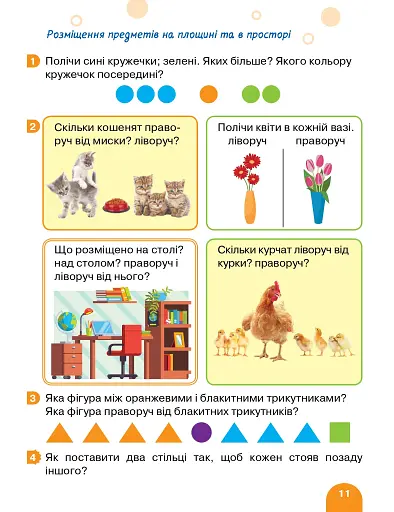 Розміщення предметів на площині та в просторі

1 Полічи сині кружечки; зелені. Яких більше? Якого кольору кружечок посередині?

2 Скільки кошенят праворуч від миски? ліворуч?

Полічи квіти в кожній вазі.
ліворуч праворуч

Що розміщено на столі? над столом? праворуч і ліворуч від нього?

Скільки курчат ліворуч від курки? праворуч?

3 Яка фігура між оранжевими і блакитними трикутниками? Яка фігура праворуч від блакитних трикутників?

4 Як поставити два стільці так, щоб кожен стояв позаду іншого?

11