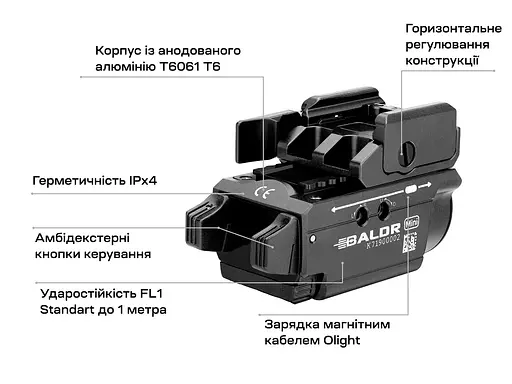 Корпус із анодованого алюмінію T6061 T6

Горизонтальне регулювання конструкції

Герметичність IPx4

Амбідекстерні кнопки керування

Ударостійкість FL1 Standart до 1 метра

Зарядка магнітним кабелем Olight

CE

BALDR Mini

K71900002