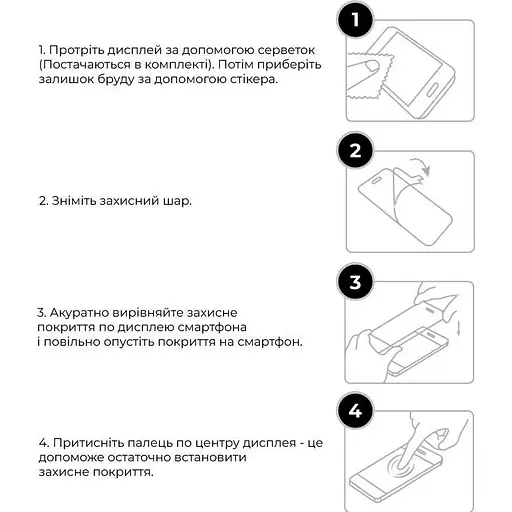 1. Протріть дисплей за допомогою серветок (Постачаються в комплекті). Потім приберіть залишок бруду за допомогою стікера.

1

2. Зніміть захисний шар.

2

3. Акуратно вирівняйте захисне покриття по дисплею смартфона і повільно опустіть покриття на смартфон.

3

4. Притисніть палець по центру дисплея - це допоможе остаточно встановити захисне покриття.

4