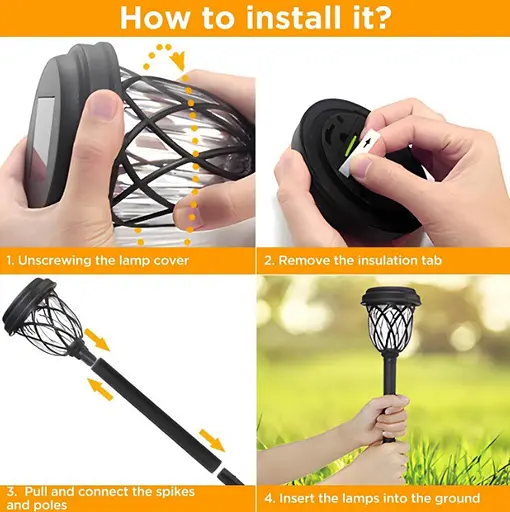 How to install it?

1. Unscrewing the lamp cover

2. Remove the insulation tab

3. Pull and connect the spikes and poles

4. Insert the lamps into the ground