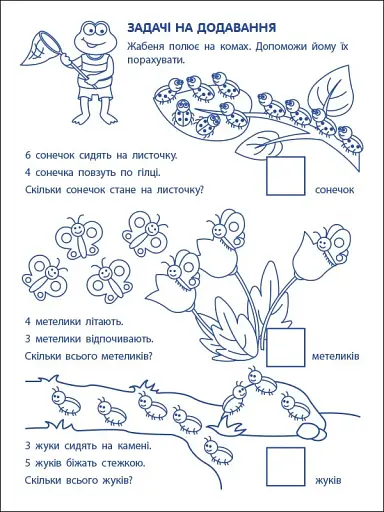 ЗАДАЧІ НА ДОДАВАННЯ

Жабеня полює на комах. Допоможи йому їх порахувати.

6 сонечок сидять на листочку.
4 сонечка повзуть по гілці.
Скільки сонечок стане на листочку?

сонечок

4 метелики літають.
3 метелики відпочивають.
Скільки всього метеликів?

метеликів

3 жуки сидять на камені.
5 жуків біжать стежкою.
Скільки всього жуків?

жуків