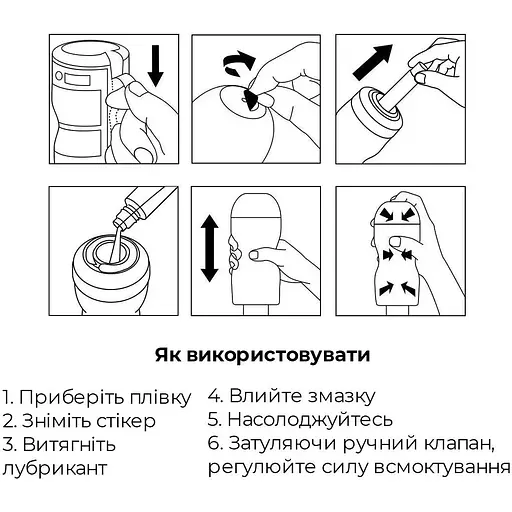 Як використовувати

1. Приберіть плівку
2. Зніміть стікер
3. Витягніть лубрикант

4. Влийте змазку
5. Насолоджуйтесь
6. Затуляючи ручний клапан, регулюйте силу всмоктування