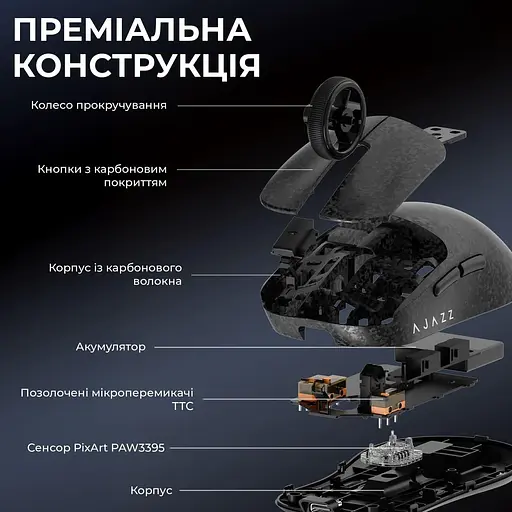 ПРЕМІАЛЬНА КОНСТРУКЦІЯ

Колесо прокручування

Кнопки з карбоновим покриттям

Корпус із карбонового волокна

AJAZZ

Акумулятор

Позолочені мікроперемикачі TTC

Сенсор PixArt PAW3395

Корпус