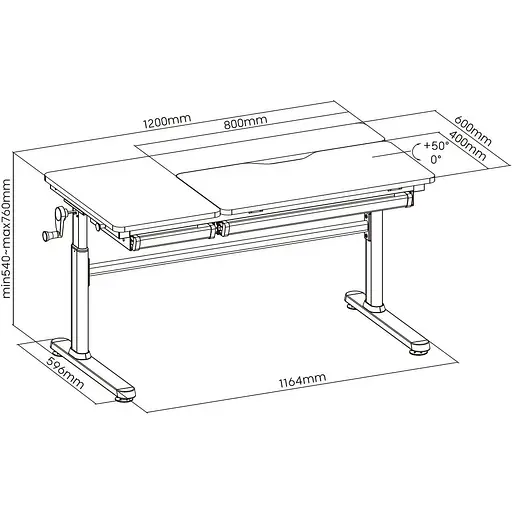 1200mm
800mm
600mm
400mm
+50°
0°
min540-max760mm
596mm
1164mm