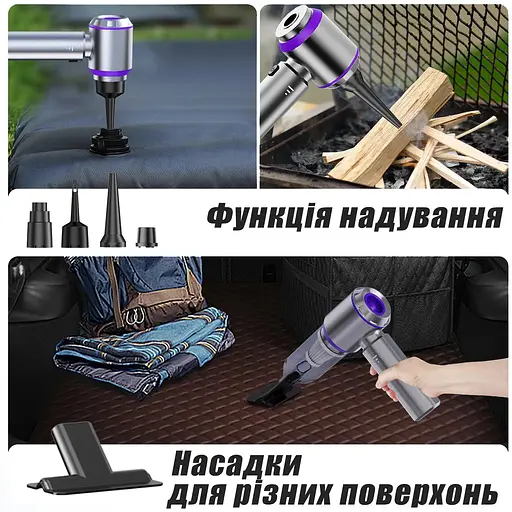 Функція надування

Насадки
для різних поверхонь