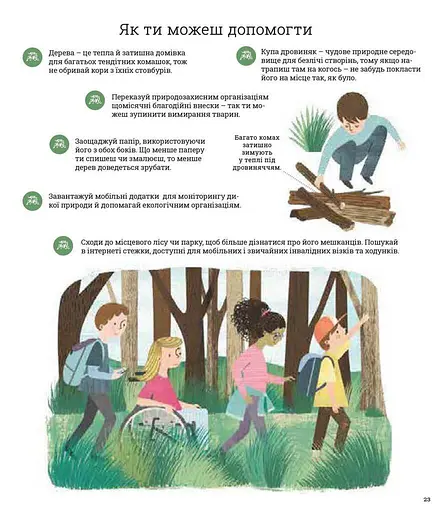 Як ти можеш допомогти

Дерева – це тепла й затишна домівка для багатьох тендітних комашок, тож не обривай кори з їхніх стовбурів.

Купа дровиняк – чудове природне середовище для безлічі створінь, тому якщо натрапиш там на когось – не забудь покласти його на місце так, як було.

Переказуй природозахисним організаціям щомісячні благодійні внески – так ти можеш зупинити вимирання тварин.

Заощаджуй папір, використовуючи його з обох боків. Що менше паперу ти спишеш чи змалюєш, то менше дерев доведеться зрубати.

Багато комах затишно зимують у теплі під дровиняччям.

Завантажуй мобільні додатки для моніторингу дикої природи й допомагай екологічним організаціям.

Сходи до місцевого лісу чи парку, щоб більше дізнатися про його мешканців. Пошукай в інтернеті стежки, доступні для мобільних і звичайних інвалідних візків та ходунків.

23