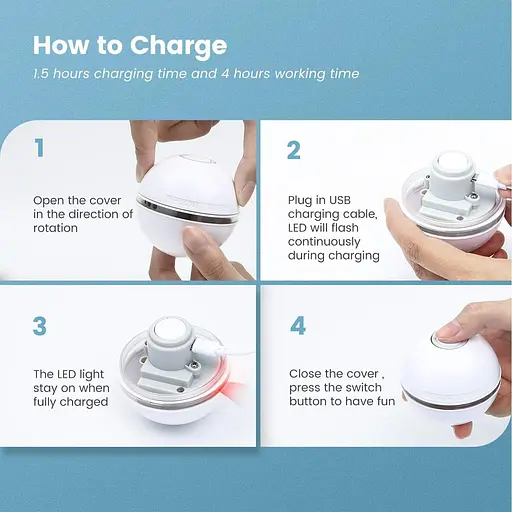 How to Charge

1.5 hours charging time and 4 hours working time

1

Open the cover in the direction of rotation

2

Plug in USB charging cable, LED will flash continuously during charging

3

The LED light stay on when fully charged

4

Close the cover , press the switch button to have fun