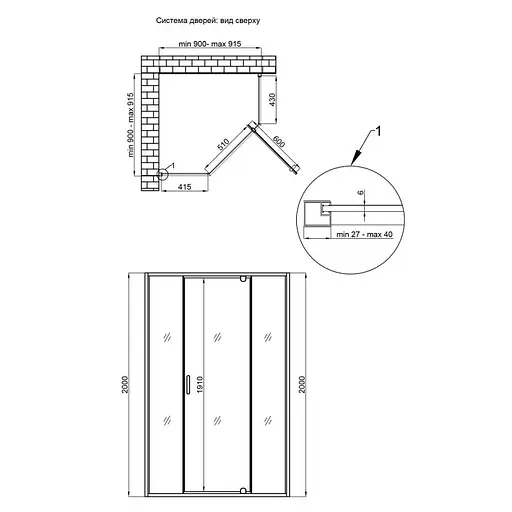 Система дверей: вид сверху

min 900- max 915

min 900 - max 915

430

510

600

1

415

1

6

min 27 - max 40

2000

1910

2000