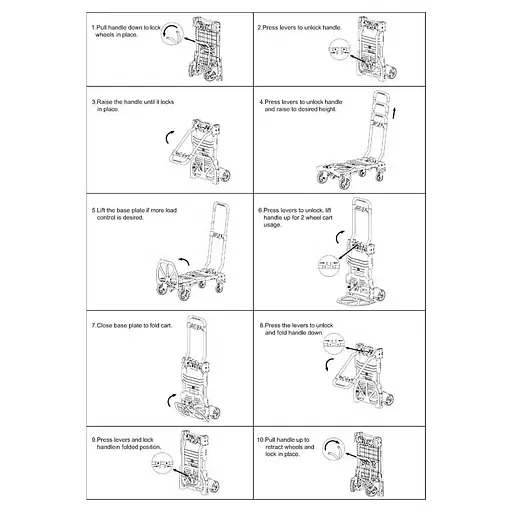 1.Pull handle down to lock wheels in place.

2.Press levers to unlock handle.

3.Raise the handle until it locks in place.

4.Press levers to unlock handle and raise to desired height.

5.Lift the base plate if more load control is desired.

6.Press levers to unlock, lift handle up for 2 wheel cart usage.

7.Close base plate to fold cart.

8.Press the levers to unlock and fold handle down.

9.Press levers and lock handlein folded position.

10.Pull handle up to retract wheels and lock in place.