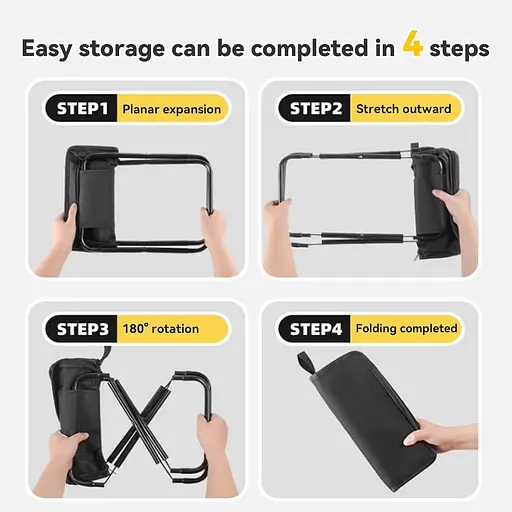 Easy storage can be completed in 4 steps

STEP1 Planar expansion

STEP2 Stretch outward

STEP3 180° rotation

STEP4 Folding completed