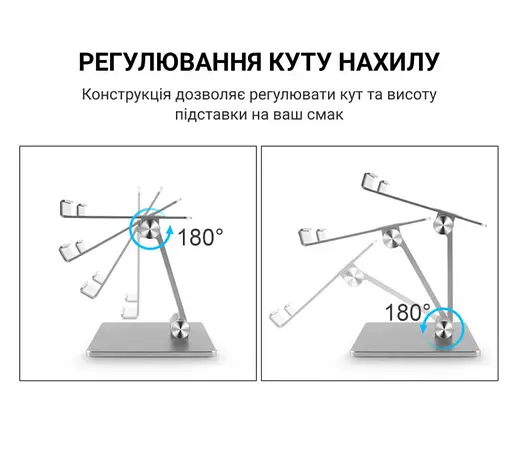 РЕГУЛЮВАННЯ КУТУ НАХИЛУ

Конструкція дозволяє регулювати кут та висоту підставки на ваш смак

180°

180°