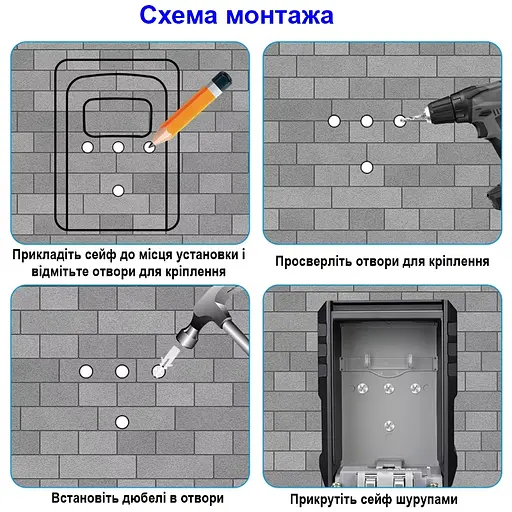 Схема монтажа

Прикладіть сейф до місця установки і відмітьте отвори для кріплення

Просверліть отвори для кріплення

Встановіть дюбелі в отвори

Прикрутіть сейф шурупами