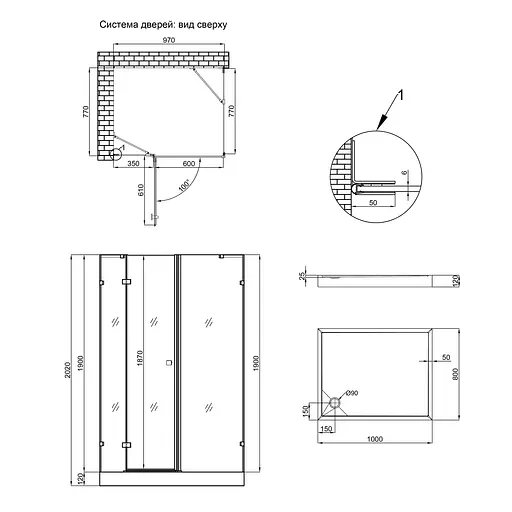 Система дверей: вид сверху

970
770
770
1
350
600
610
100°

1
6
50

2020
1900
1870
1900
120

25
120

50
800
Ø90
150
150
1000