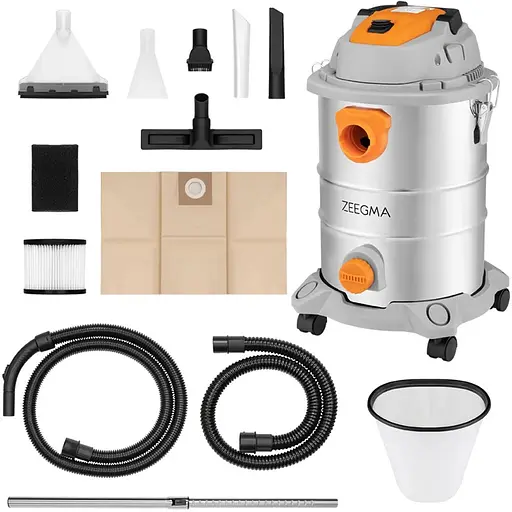 ZEEGMA