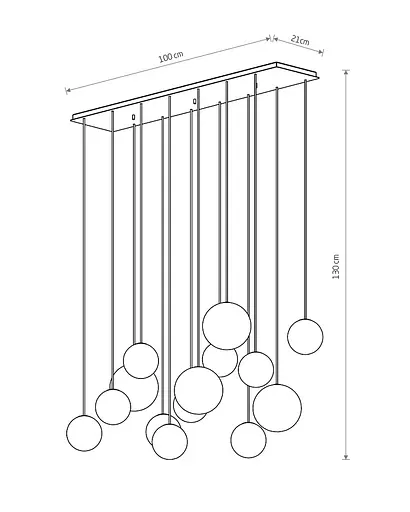 100 cm
21cm
130 cm