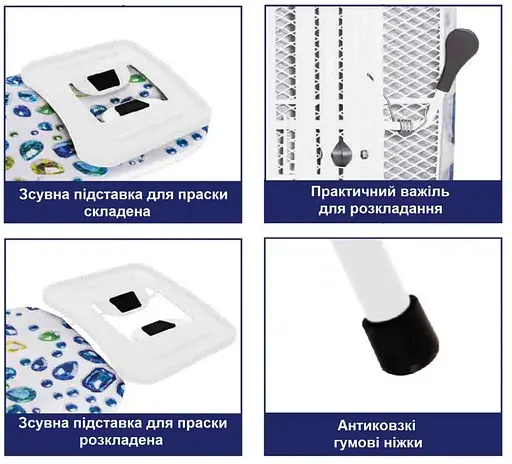 Зсувна підставка для праски складена

Практичний важіль для розкладання

Зсувна підставка для праски розкладена

Антиковзкі гумові ніжки