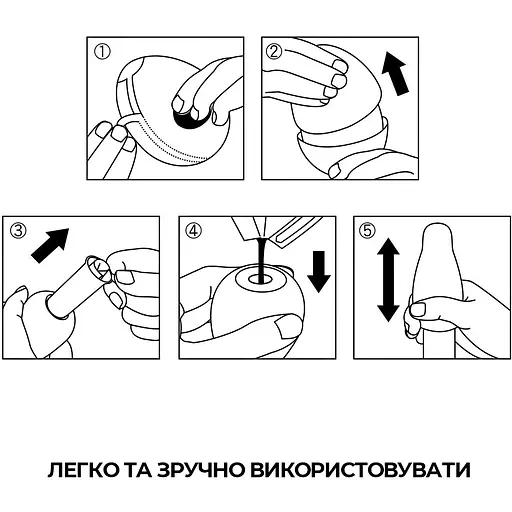 ①

②

③

④

⑤

ЛЕГКО ТА ЗРУЧНО ВИКОРИСТОВУВАТИ