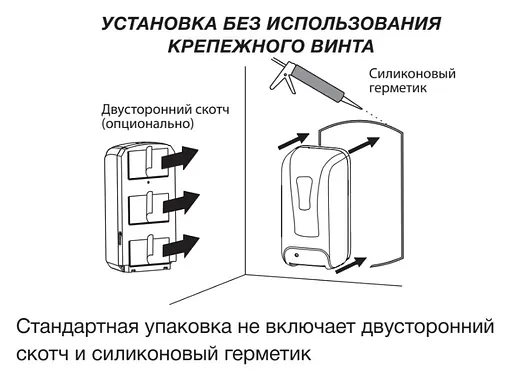 УСТАНОВКА БЕЗ ИСПОЛЬЗОВАНИЯ КРЕПЕЖНОГО ВИНТА

Двусторонний скотч (опционально)

Силиконовый герметик

Стандартная упаковка не включает двусторонний скотч и силиконовый герметик