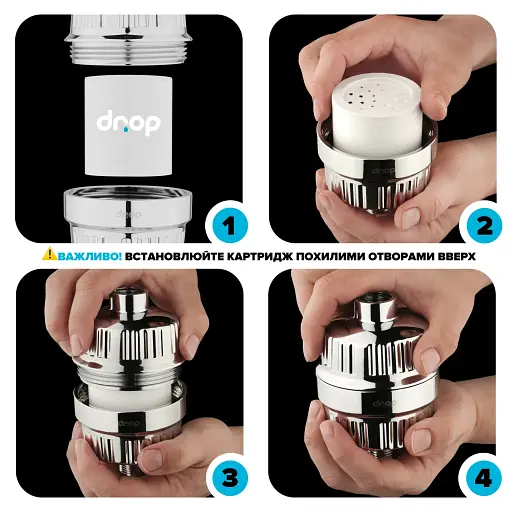 drop

drop

1

drop

2

ВАЖЛИВО! ВСТАНОВЛЮЙТЕ КАРТРИДЖ ПОХИЛИМИ ОТВОРАМИ ВВЕРХ

drop

3

drop

4