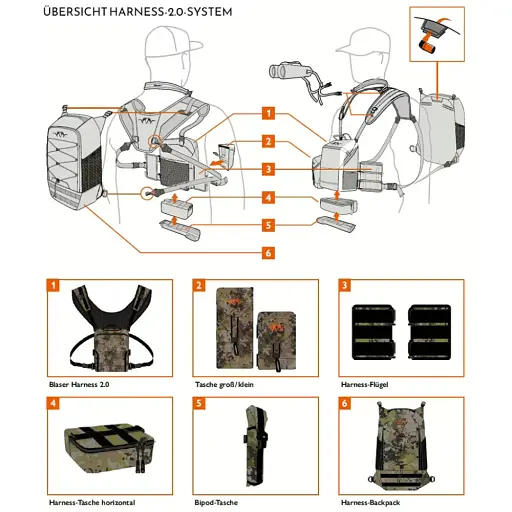 ÜBERSICHT HARNESS·2.0·SYSTEM

1
2
3
4
5
6

1
Blaser Harness 2.0

2
Tasche groß/klein

3
Harness-Flügel

4
Harness-Tasche horizontal

5
Bipod-Tasche

6
Harness-Backpack