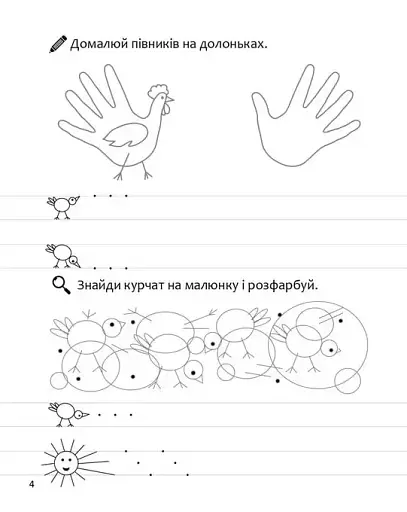 Домалюй півників на долоньках.

Знайди курчат на малюнку і розфарбуй.

4