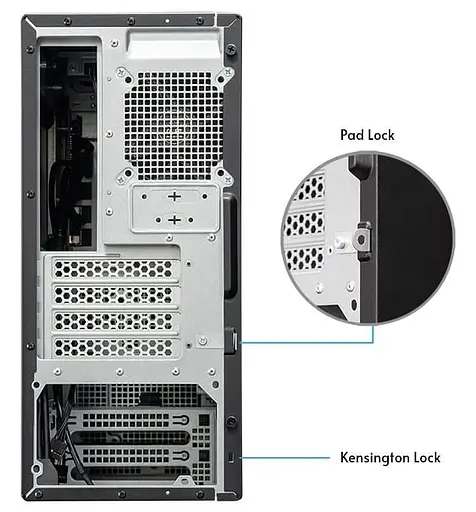 Pad Lock

Kensington Lock