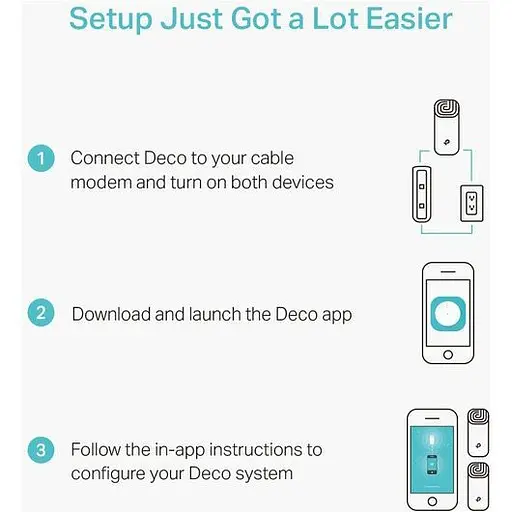 Setup Just Got a Lot Easier

1 Connect Deco to your cable modem and turn on both devices

2 Download and launch the Deco app

3 Follow the in-app instructions to configure your Deco system