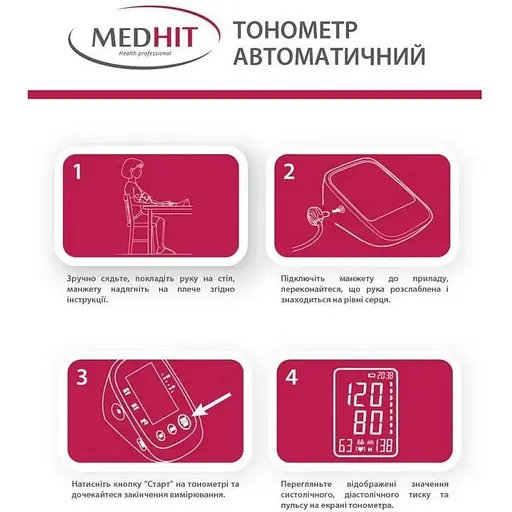 MEDHIT
Health professional

ТОНОМЕТР
АВТОМАТИЧНИЙ

1

Зручно сядьте, покладіть руку на стіл, манжету надягніть на плече згідно інструкції.

2

Підключіть манжету до приладу, переконайтеся, що рука розслаблена і знаходиться на рівні серця.

3

Натисніть кнопку "Старт" на тонометрі та дочекайтеся закінчення вимірювання.

4

20:38
120
80
63
AVG
M
138

Перегляньте відображені значення систолічного, діастолічного тиску та пульсу на екрані тонометра.