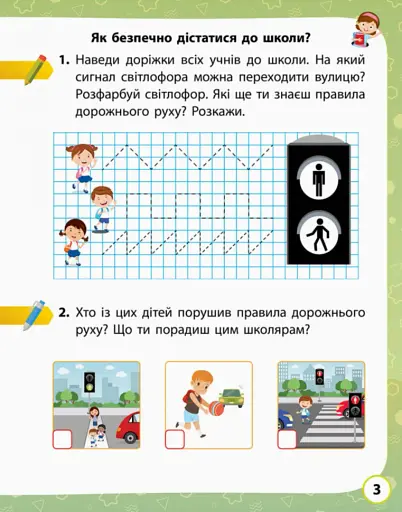 Як безпечно дістатися до школи?

1. Наведи доріжки всіх учнів до школи. На який сигнал світлофора можна переходити вулицю? Розфарбуй світлофор. Які ще ти знаєш правила дорожнього руху? Розкажи.

2. Хто із цих дітей порушив правила дорожнього руху? Що ти порадиш цим школярам?

3