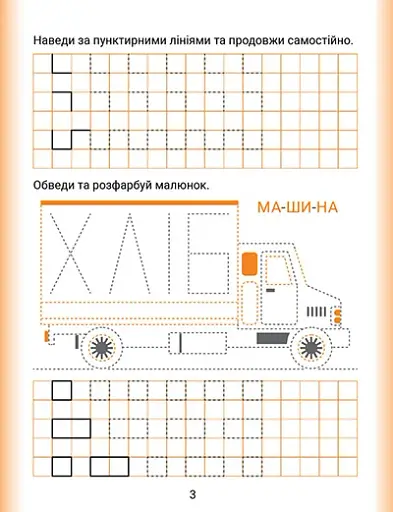 Наведи за пунктирними лініями та продовжи самостійно.

Обведи та розфарбуй малюнок.

МА-ШИ-НА

ХЛІБ

3