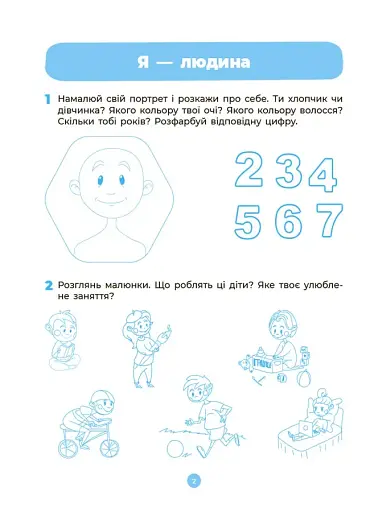 Я — людина

1 Намалюй свій портрет і розкажи про себе. Ти хлопчик чи дівчинка? Якого кольору твої очі? Якого кольору волосся? Скільки тобі років? Розфарбуй відповідну цифру.

2 3 4
5 6 7

2 Розглянь малюнки. Що роблять ці діти? Яке твоє улюблене заняття?

2