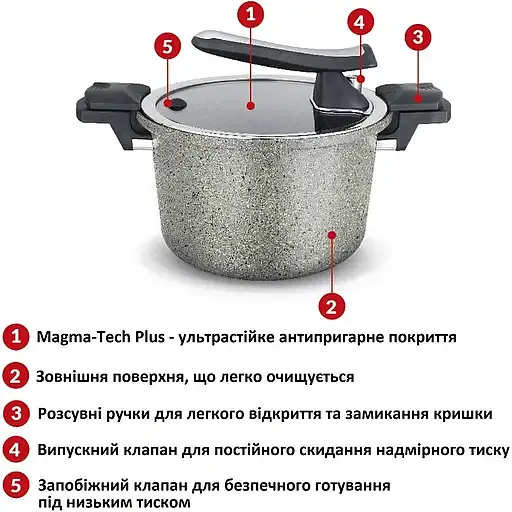 1
4
5
3
2

1 Magma-Tech Plus - ультрастійке антипригарне покриття

2 Зовнішня поверхня, що легко очищується

3 Розсувні ручки для легкого відкриття та замикання кришки

4 Випускний клапан для постійного скидання надмірного тиску

5 Запобіжний клапан для безпечного готування під низьким тиском