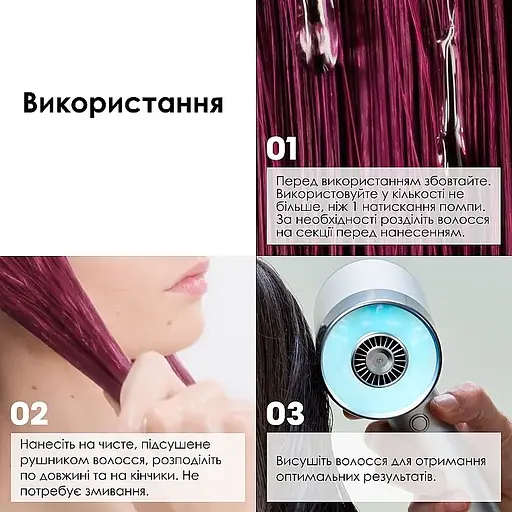 Використання

01

Перед використанням збовтайте. Використовуйте у кількості не більше, ніж 1 натискання помпи. За необхідності розділіть волосся на секції перед нанесенням.

02

Нанесіть на чисте, підсушене рушником волосся, розподіліть по довжині та на кінчики. Не потребує змивання.

03

Висушіть волосся для отримання оптимальних результатів.