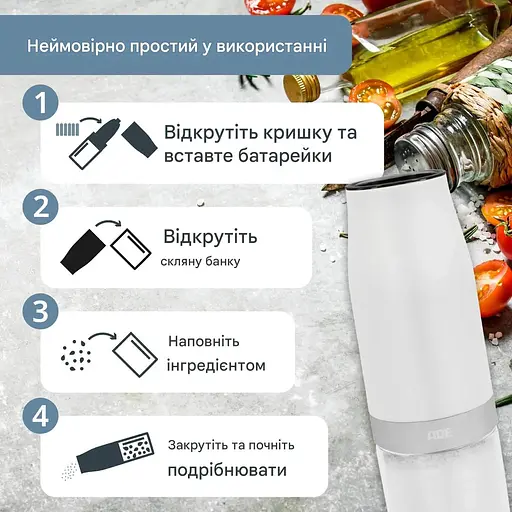 Неймовірно простий у використанні

1

Відкрутіть кришку та вставте батарейки

2

Відкрутіть

скляну банку

3

Наповніть інгредієнтом

4

Закрутіть та почніть

подрібнювати

ADE