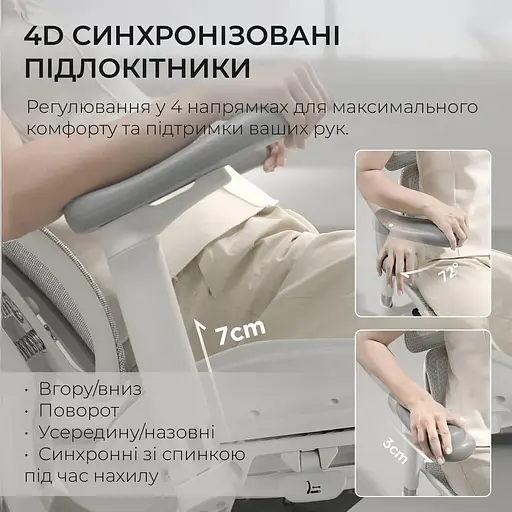 4D СИНХРОНІЗОВАНІ ПІДЛОКІТНИКИ

Регулювання у 4 напрямках для максимального комфорту та підтримки ваших рук.

72°

7cm

3cm

· Вгору/вниз
· Поворот
· Усередину/назовні
· Синхронні зі спинкою під час нахилу