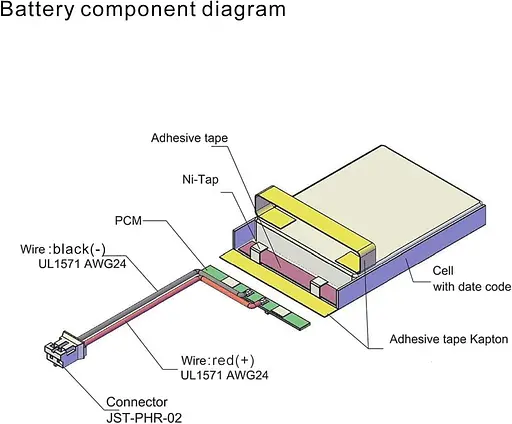 Battery component diagram

Adhesive tape

Ni-Tap

PCM

Wire :black(-)
UL1571 AWG24

Cell
with date code

Adhesive tape Kapton

Wire:red(+)
UL1571 AWG24

Connector
JST-PHR-02