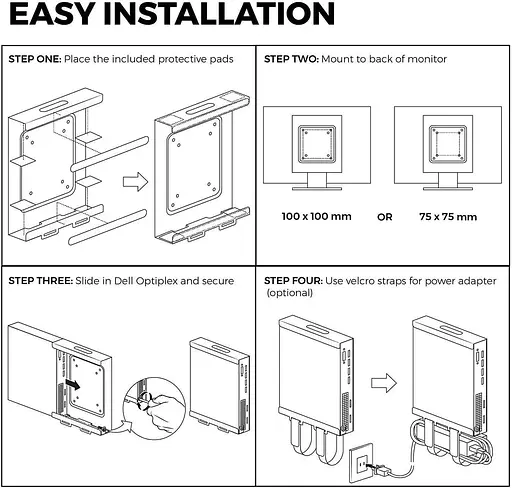 EASY INSTALLATION

STEP ONE: Place the included protective pads

STEP TWO: Mount to back of monitor

100 x 100 mm OR 75 x 75 mm

STEP THREE: Slide in Dell Optiplex and secure

STEP FOUR: Use velcro straps for power adapter (optional)