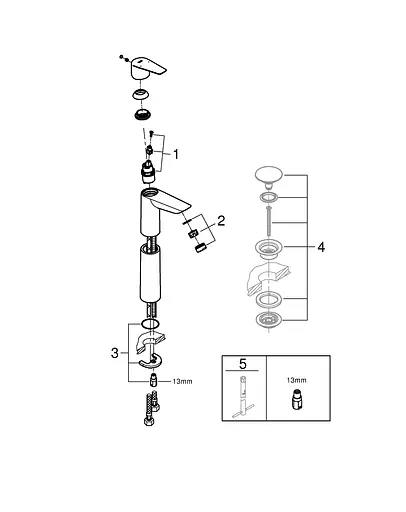 1
2
4
3
13mm
5
13mm