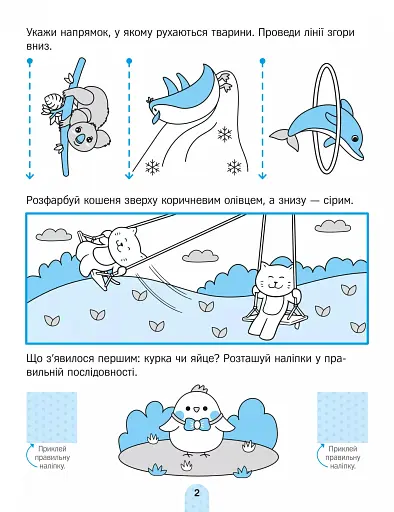 Укажи напрямок, у якому рухаються тварини. Проведи лінії згори вниз.

Розфарбуй кошеня зверху коричневим олівцем, а знизу — сірим.

Що з'явилося першим: курка чи яйце? Розташуй наліпки у правильній послідовності.

Приклей правильну наліпку.

Приклей правильну наліпку.

2