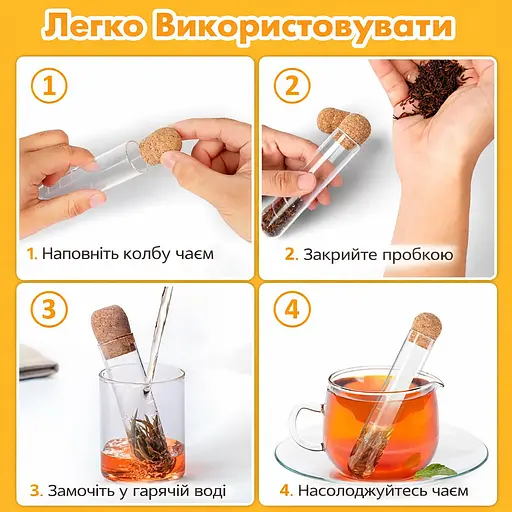 Легко Використовувати

1

1. Наповніть колбу чаєм

2

2. Закрийте пробкою

3

3. Замочіть у гарячій воді

4

4. Насолоджуйтесь чаєм