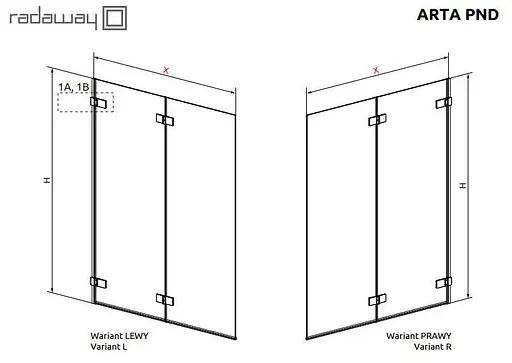 radaway

ARTA PND

X

1A, 1B

H

Wariant LEWY
Variant L

X

H

Wariant PRAWY
Variant R