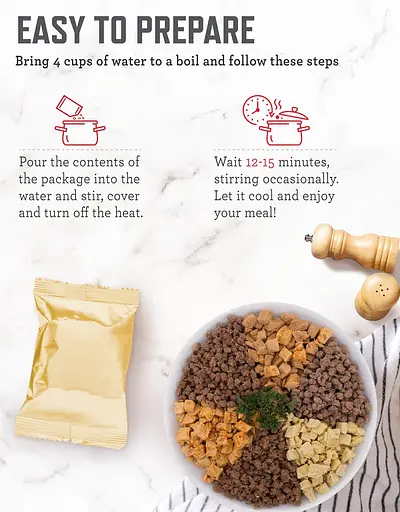 EASY TO PREPARE

Bring 4 cups of water to a boil and follow these steps

Pour the contents of the package into the water and stir, cover and turn off the heat.

Wait 12-15 minutes, stirring occasionally. Let it cool and enjoy your meal!