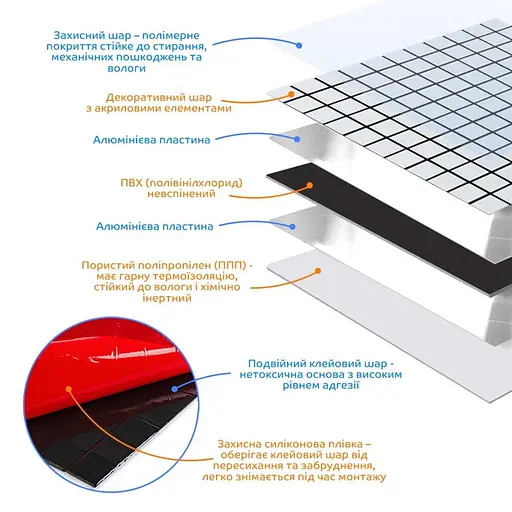 Захисний шар – полімерне покриття стійке до стирання, механічних пошкоджень та вологи

Декоративний шар з акриловими елементами

Алюмінієва пластина

ПВХ (полівінілхлорид) невспінений

Алюмінієва пластина

Пористий поліпропілен (ППП) - має гарну термоізоляцію, стійкий до вологи і хімічно інертний

Подвійний клейовий шар - нетоксична основа з високим рівнем адгезії

Захисна силіконова плівка – оберігає клейовий шар від пересихання та забруднення, легко знімається під час монтажу