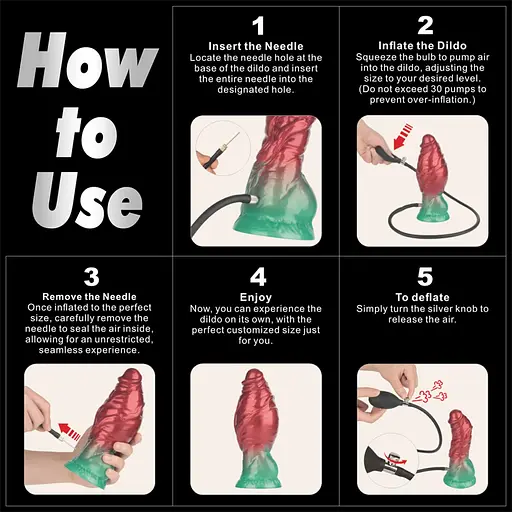 How to Use

1
Insert the Needle
Locate the needle hole at the base of the dildo and insert the entire needle into the designated hole.

2
Inflate the Dildo
Squeeze the bulb to pump air into the dildo, adjusting the size to your desired level. (Do not exceed 30 pumps to prevent over-inflation.)

3
Remove the Needle
Once inflated to the perfect size, carefully remove the needle to seal the air inside, allowing for an unrestricted, seamless experience.

4
Enjoy
Now, you can experience the dildo on its own, with the perfect customized size just for you.

5
To deflate
Simply turn the silver knob to release the air.