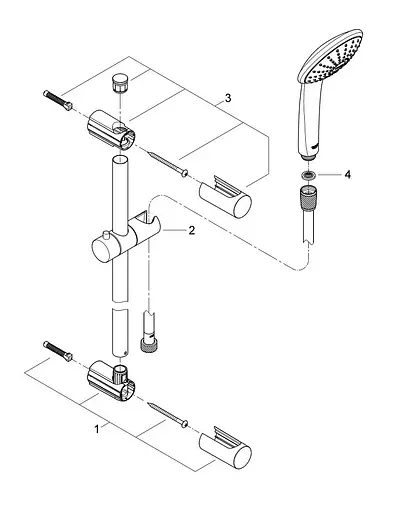 3
4
2
1