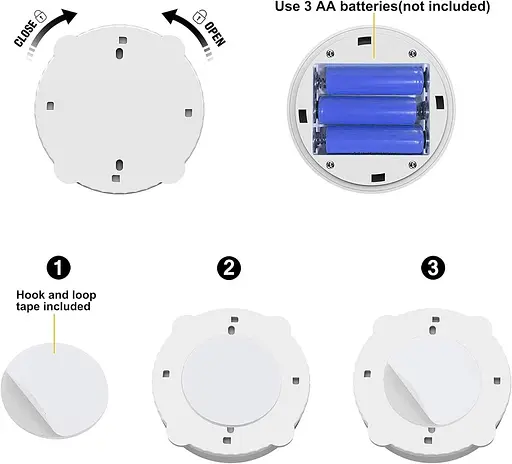 CLOSE

OPEN

Use 3 AA batteries(not included)

1

Hook and loop tape included

2

3