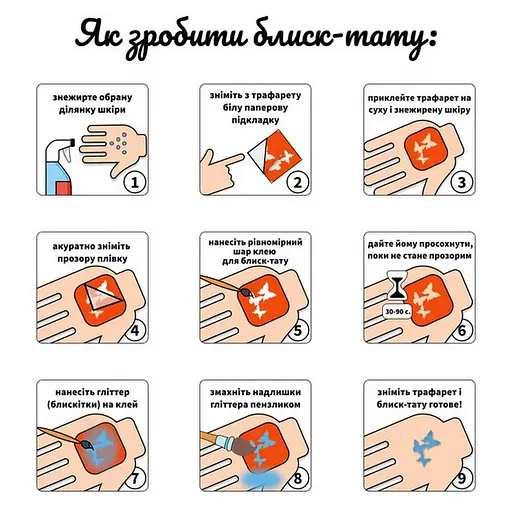 Як зробити блиск-тату:

знежирте обрану ділянку шкіри

1

зніміть з трафарету білу паперову підкладку

2

приклейте трафарет на суху і знежирену шкіру

3

акуратно зніміть прозору плівку

4

нанесіть рівномірний шар клею для блиск-тату

5

дайте йому просохнути, поки не стане прозорим

30-90 с.

6

нанесіть гліттер (блискітки) на клей

7

змахніть надлишки гліттера пензликом

8

зніміть трафарет і блиск-тату готове!

9