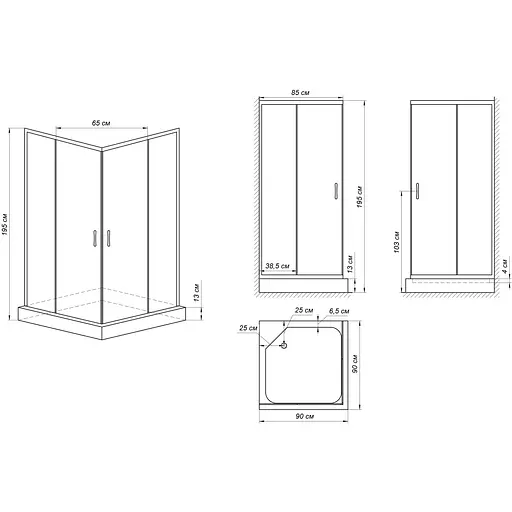 65 см
195 см
13 см
85 см
195 см
38,5 см
13 см
103 см
4 см
25 см
6,5 см
25 см
90 см
90 см