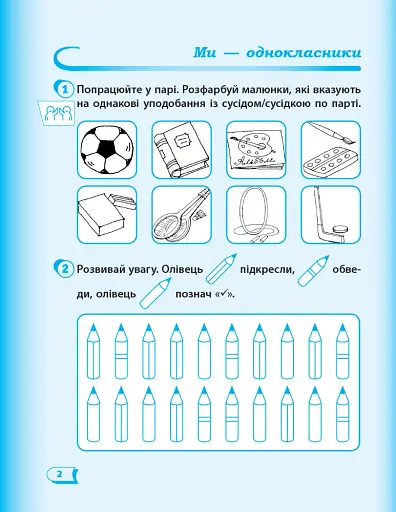 Ми — однокласники

1 Попрацюйте у парі. Розфарбуй малюнки, які вказують на однакові уподобання із сусідом/сусідкою по парті.

Альбом

2 Розвивай увагу. Олівець підкресли, обведи, олівець познач «✓».

2